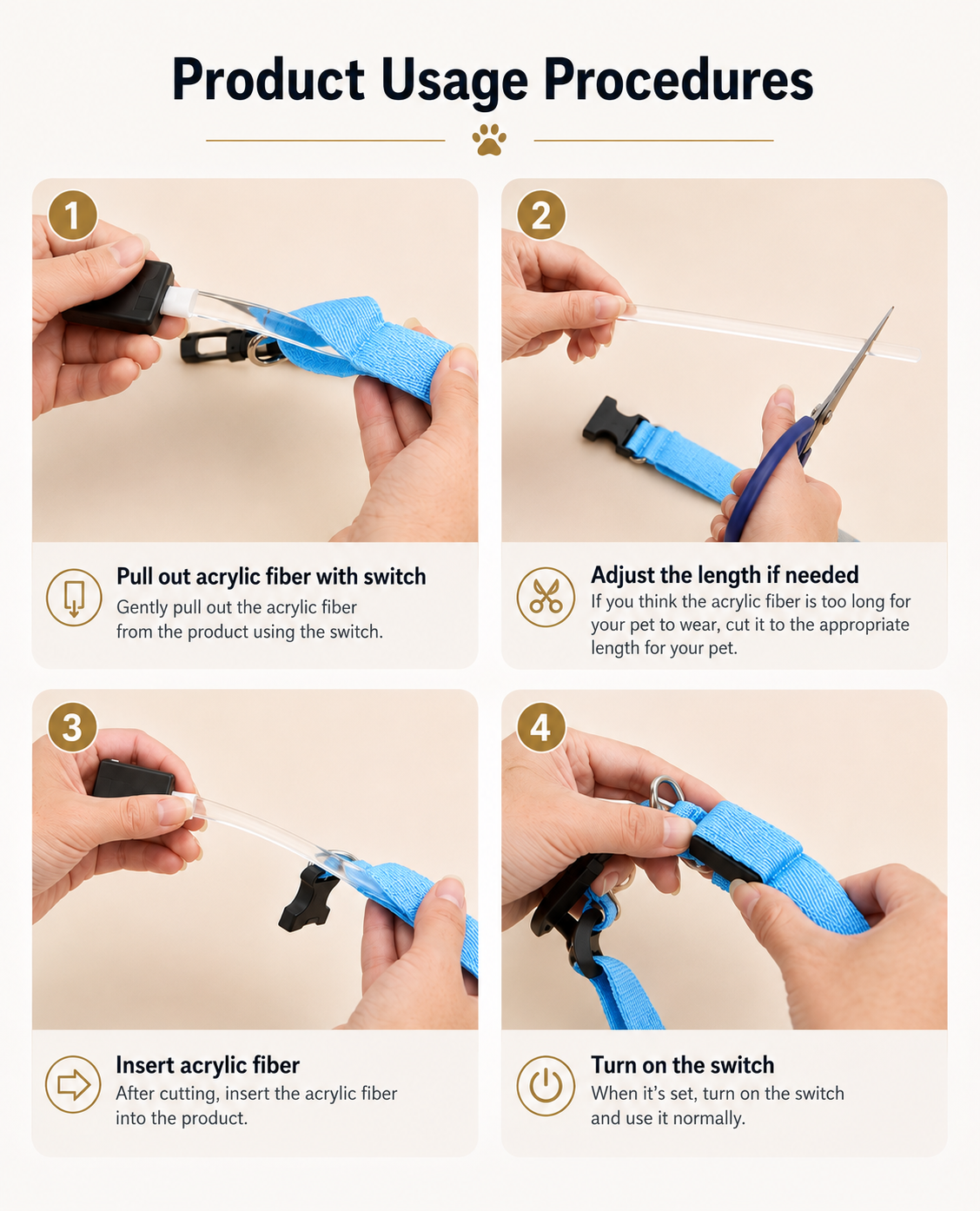 Product Usage Procedures

1

Pull out acrylic fiber with switch
Gently pull out the acrylic fiber from the product using the switch.

2

Adjust the length if needed
If you think the acrylic fiber is too long for your pet to wear, cut it to the appropriate length for your pet.

3

Insert acrylic fiber
After cutting, insert the acrylic fiber into the product.

4

Turn on the switch
When it's set, turn on the switch and use it normally.